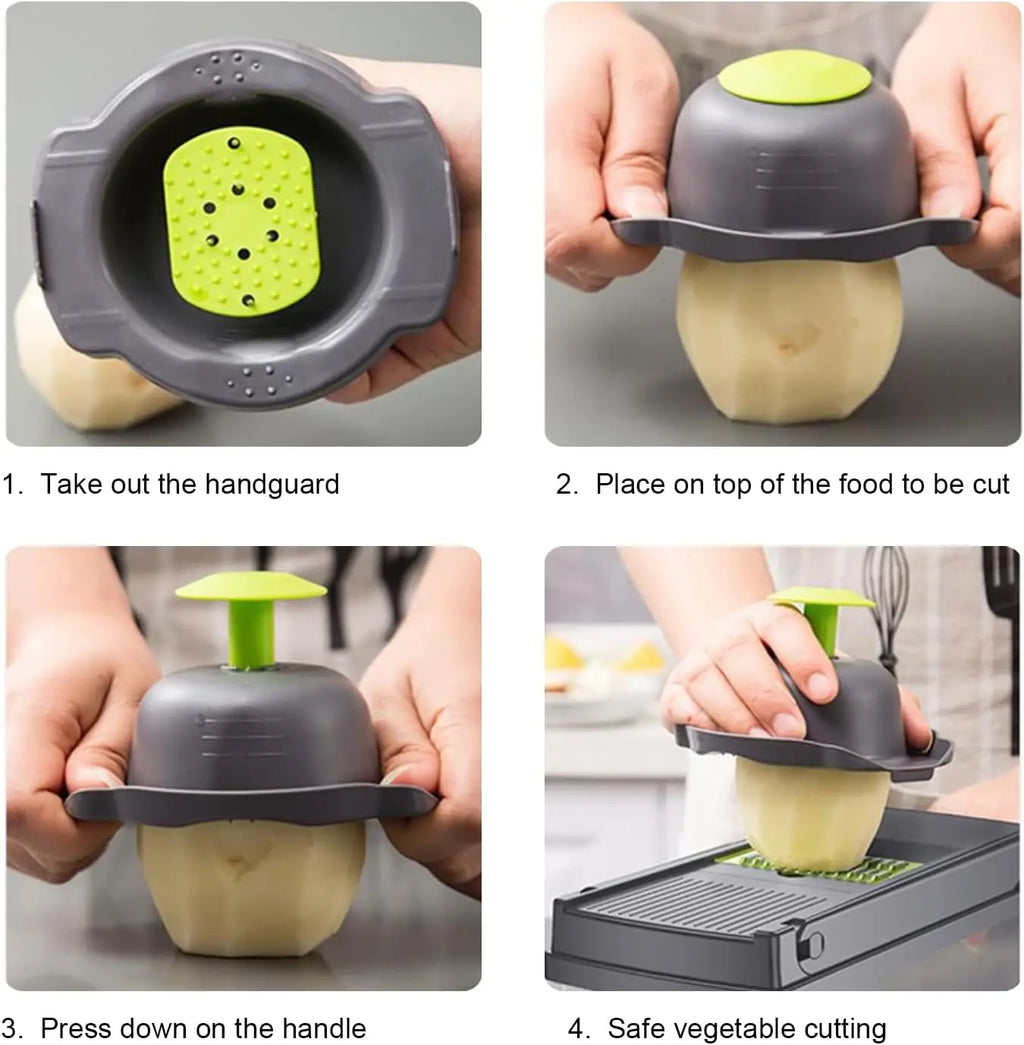 1. Take out the handguard

2. Place on top of the food to be cut

3. Press down on the handle

4. Safe vegetable cutting